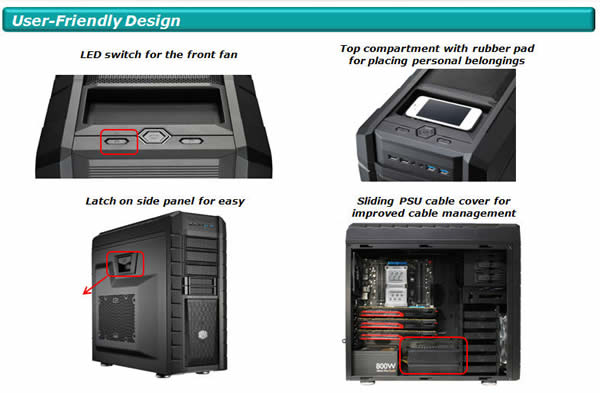 User-Friendly Design

LED switch for the front fan

Top compartment with rubber pad for placing personal belongings

Latch on side panel for easy

Sliding PSU cable cover for improved cable management

800W